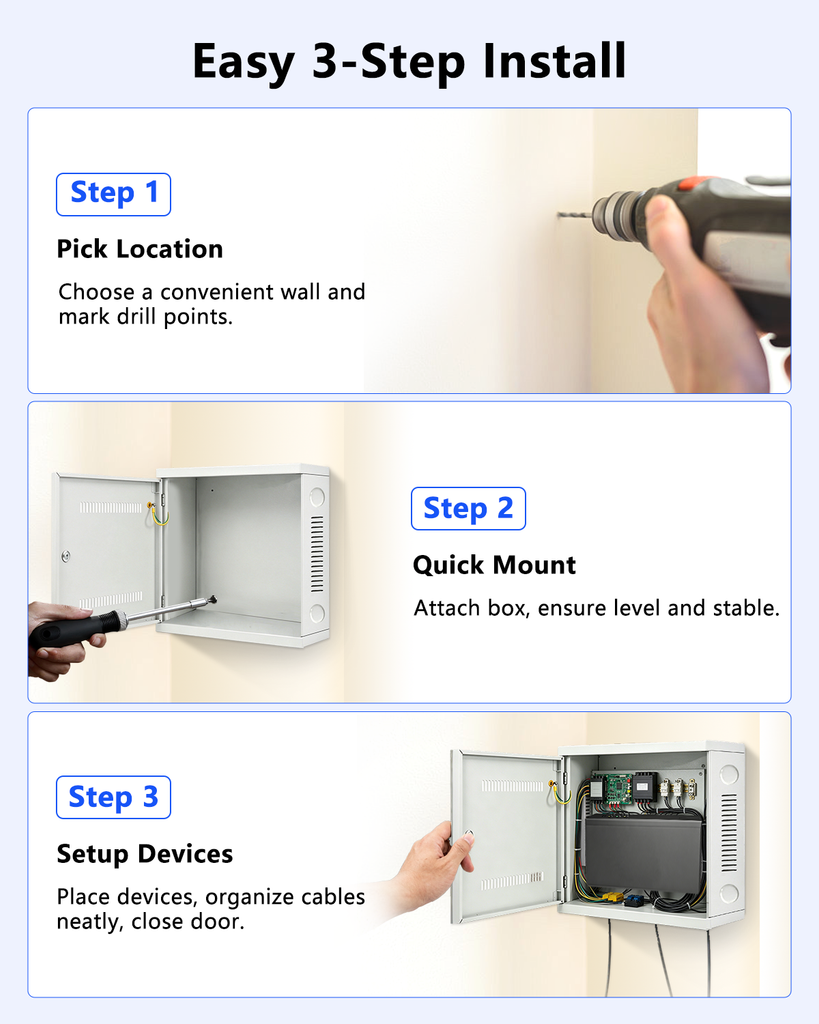 Easy 3-Step Install

Step 1

Pick Location

Choose a convenient wall and mark drill points.

Step 2

Quick Mount

Attach box, ensure level and stable.

Step 3

Setup Devices

Place devices, organize cables neatly, close door.